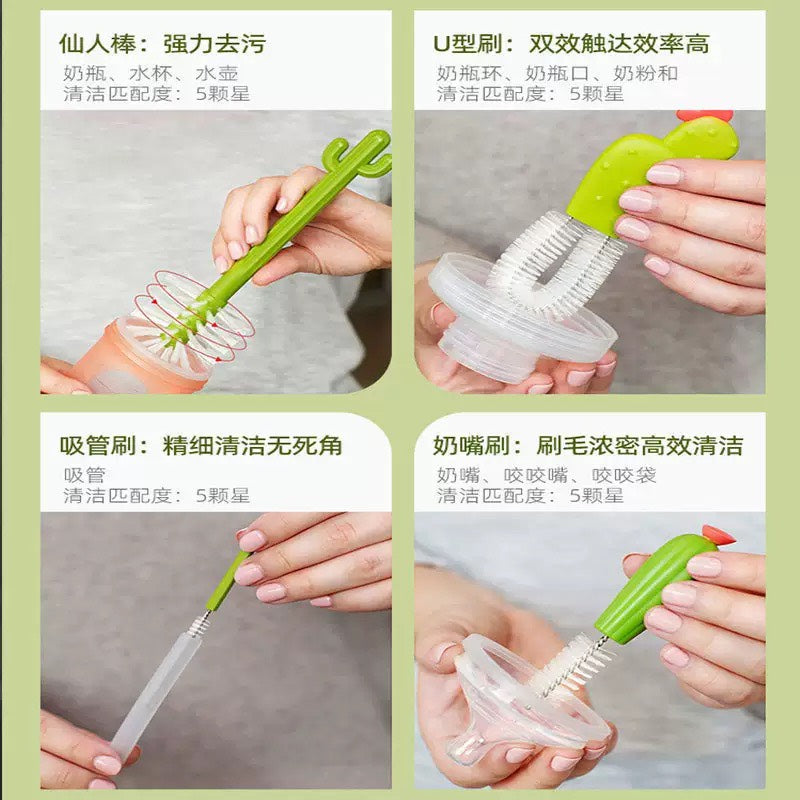 仙人棒：强力去污
奶瓶、水杯、水壶
清洁匹配度：5颗星

U型刷：双效触达效率高
奶瓶环、奶瓶口、奶粉和
清洁匹配度：5颗星

吸管刷：精细清洁无死角
吸管
清洁匹配度：5颗星

奶嘴刷：刷毛浓密高效清洁
奶嘴、咬咬嘴、咬咬袋
清洁匹配度：5颗星