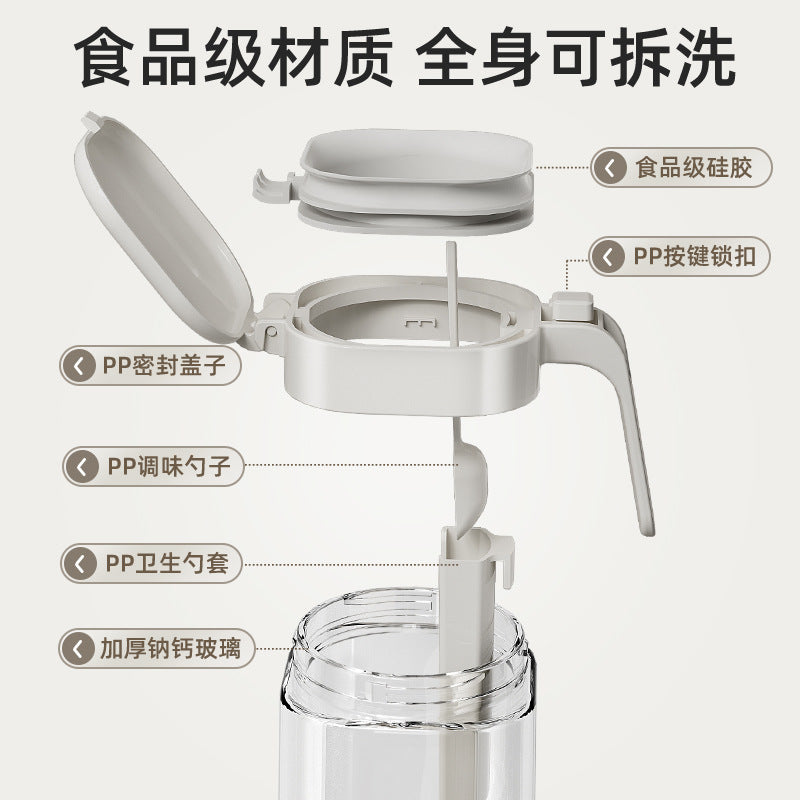 食品级材质 全身可拆洗

食品级硅胶

PP按键锁扣

PP密封盖子

PP调味勺子

PP卫生勺套

加厚钠钙玻璃